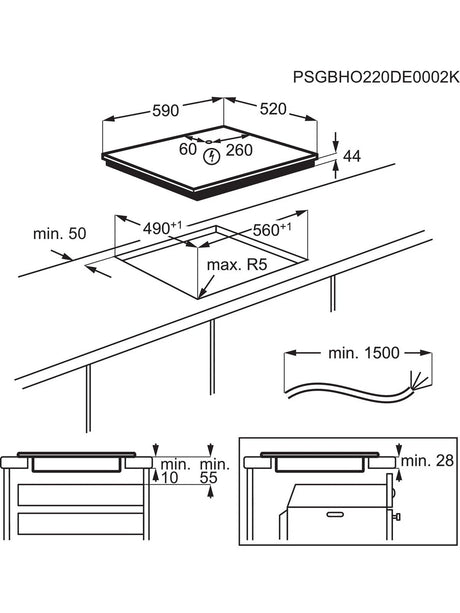 PSGBHO220DE0002K

590
520
60
260
44
min. 50
$490^{+1}$
$560^{+1}$
max. R5
min. 1500
min.
10
min.
55
min. 28