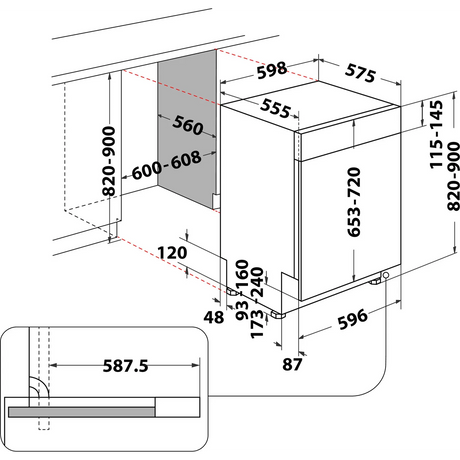 598
575
555
560
600-608
820-900
115-145
820-900
653-720
120
160
240
48
93
173
596
87
587.5