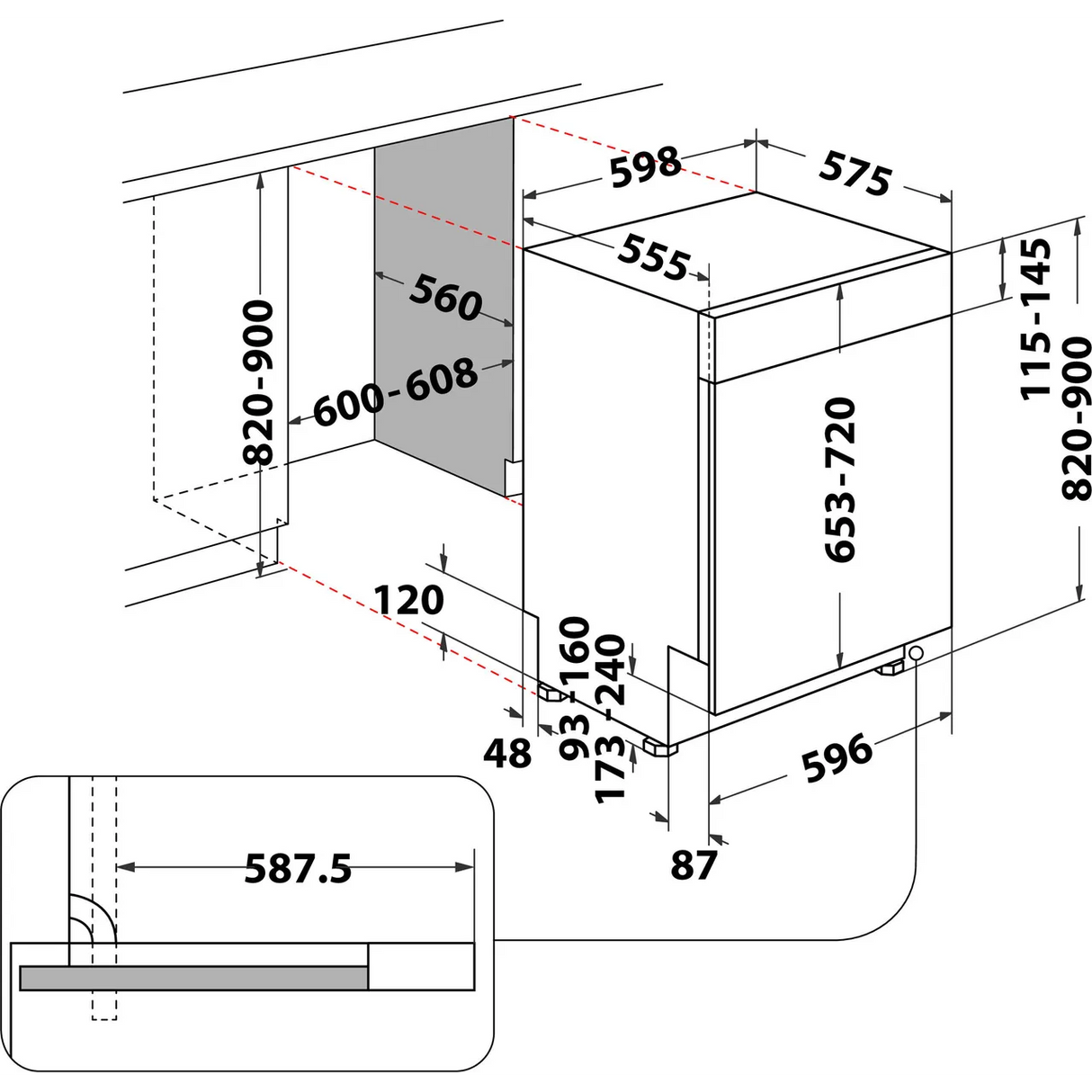 598
575
555
560
600-608
820-900
115-145
820-900
653-720
120
48
93-160
173-240
596
87
587.5