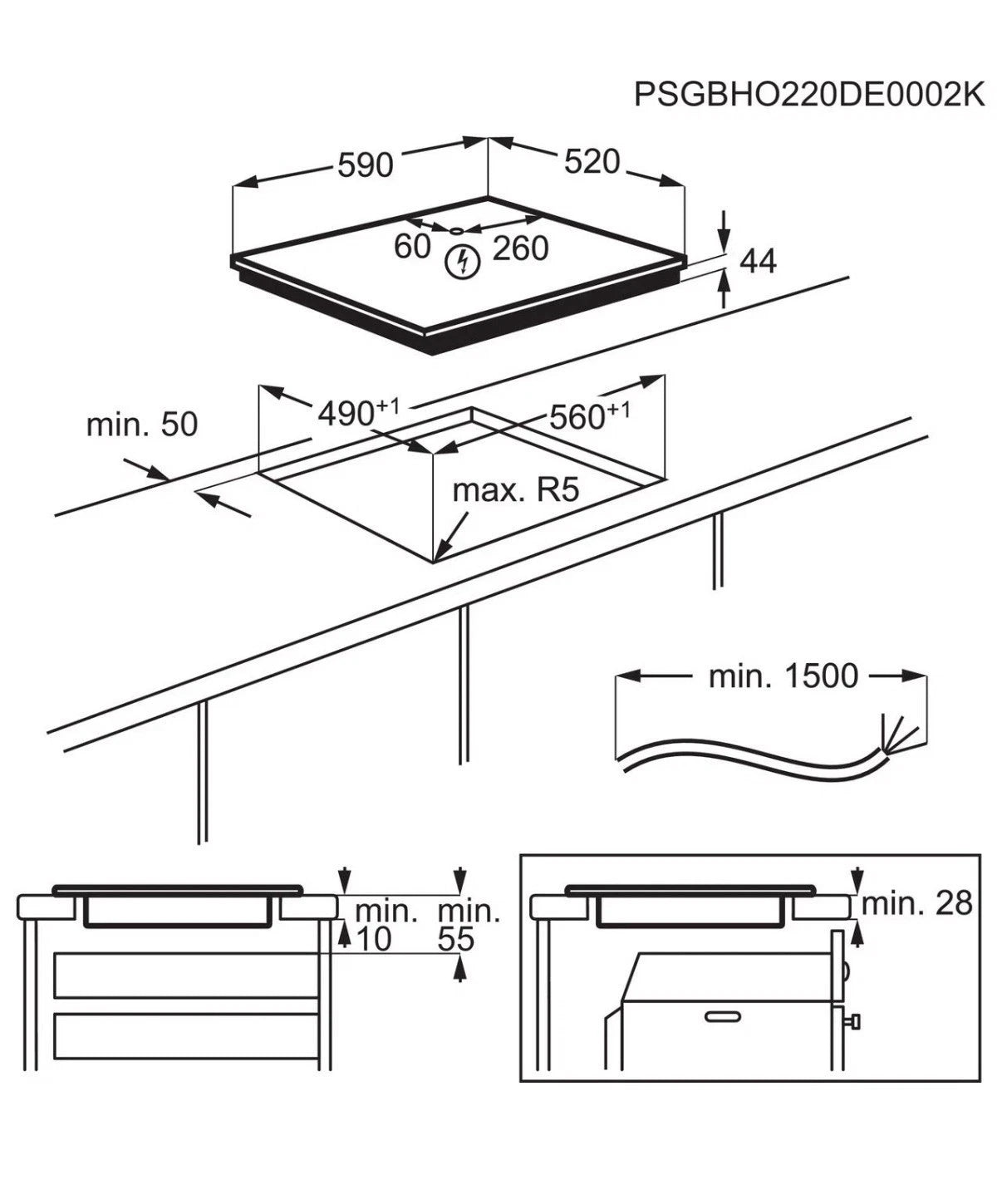 PSGBHO220DE0002K

590

520

60

260

44

min. 50

$490^{+1}$

$560^{+1}$

max. R5

min. 1500

min.
10

min.
55

min. 28